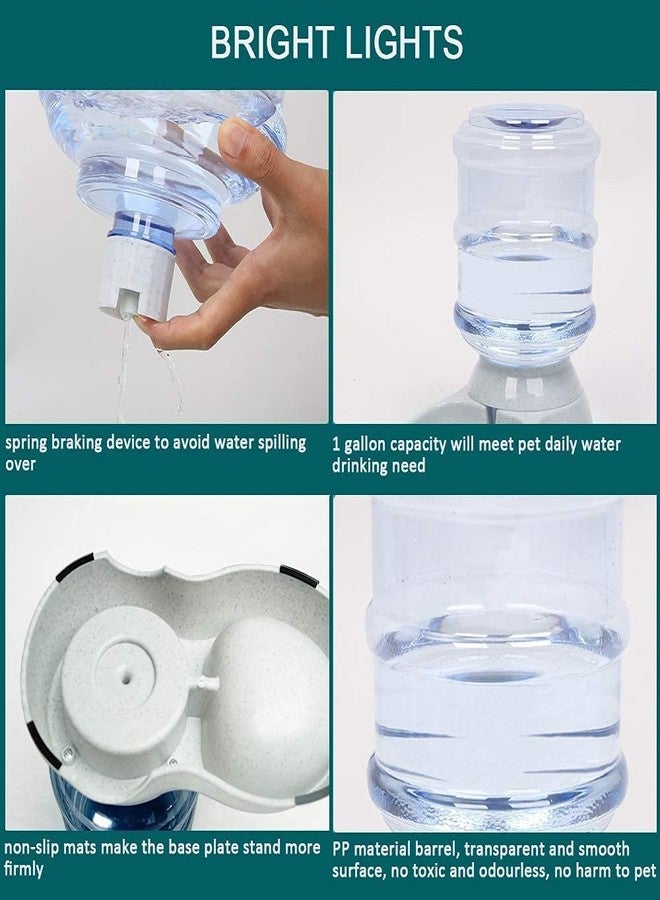 BRIGHT LIGHTS

spring braking device to avoid water spilling over

1 gallon capacity will meet pet daily water drinking need

non-slip mats make the base plate stand more firmly

PP material barrel, transparent and smooth surface, no toxic and odourless, no harm to pet